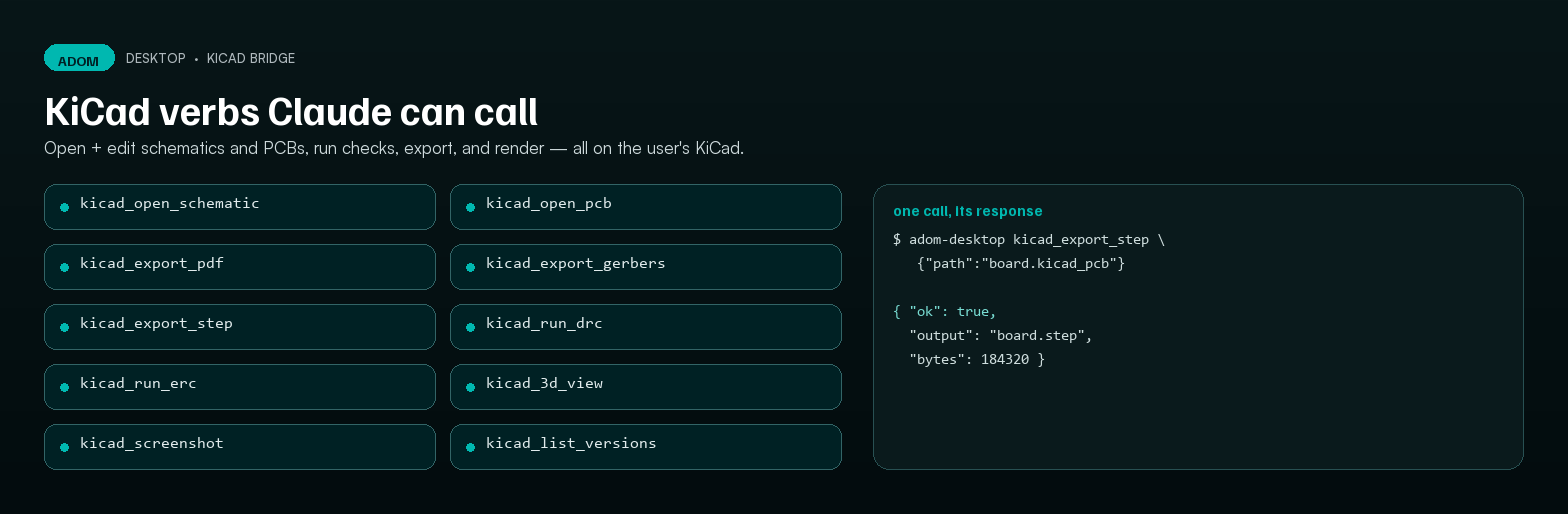 ADOM DESKTOP • KICAD BRIDGE

KiCad verbs Claude can call

Open + edit schematics and PCBs, run checks, export, and render — all on the user's KiCad.

• kicad_open_schematic
• kicad_export_pdf
• kicad_export_step
• kicad_run_erc
• kicad_screenshot

• kicad_open_pcb
• kicad_export_gerbers
• kicad_run_drc
• kicad_3d_view
• kicad_list_versions

one call, its response

$ adom-desktop kicad_export_step \
{"path":"board.kicad_pcb"}

{ "ok": true,
"output": "board.step",
"bytes": 184320 }